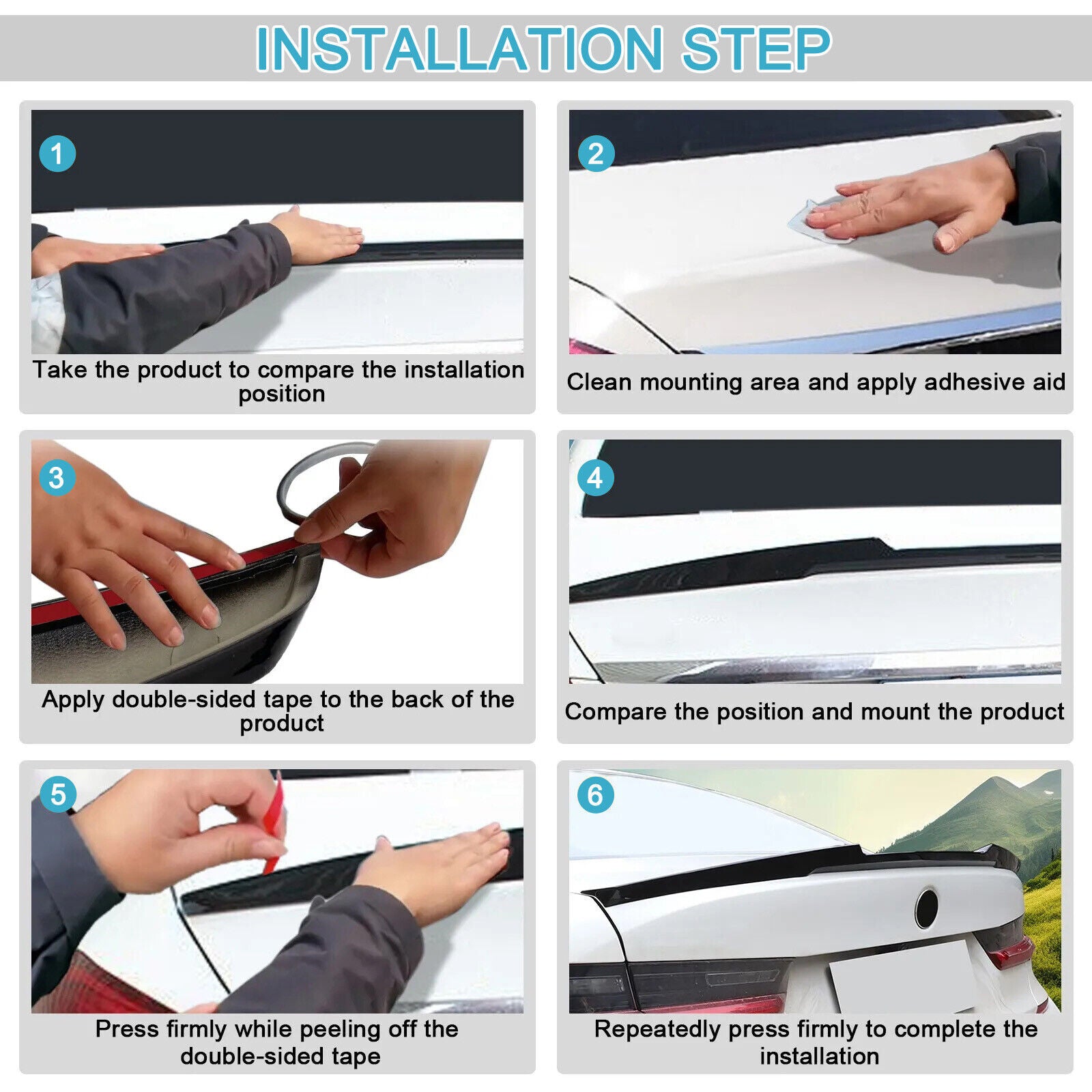 INSTALLATION STEP

1
Take the product to compare the installation position

2
Clean mounting area and apply adhesive aid

3
Apply double-sided tape to the back of the product

4
Compare the position and mount the product

5
Press firmly while peeling off the double-sided tape

6
Repeatedly press firmly to complete the installation